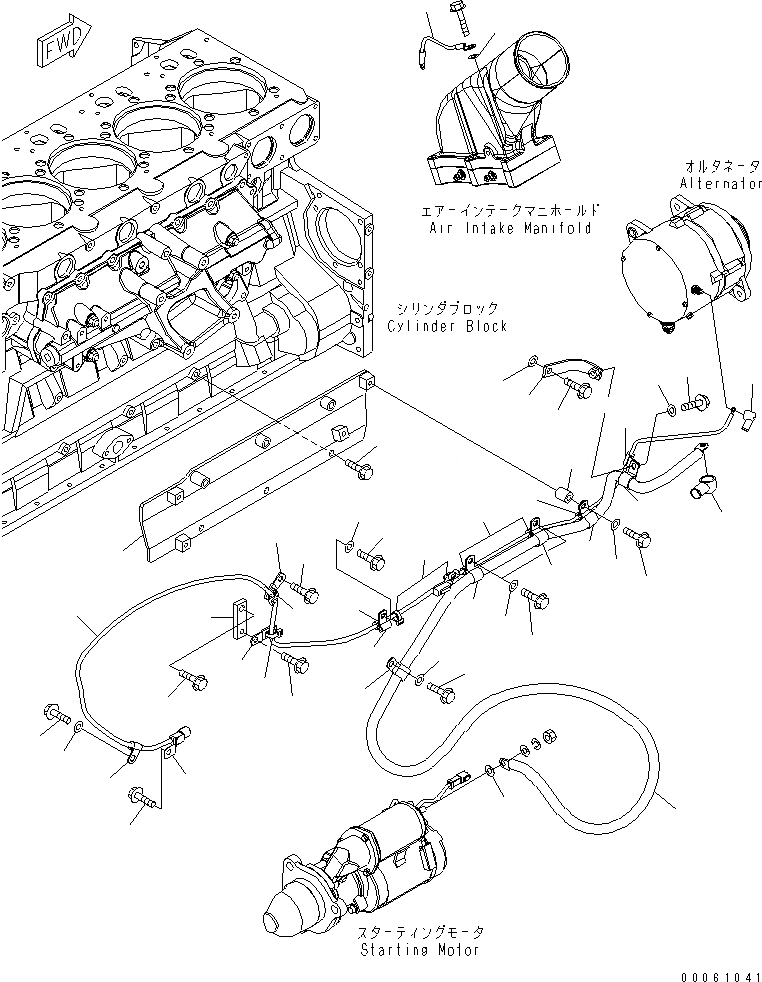 FWD

エアーインテークマニホールド
Air Intake Manifold

オルタネータ
Alternator

シリンダブロック
Cylinder Block

スターティングモータ
Starting Motor

00061041