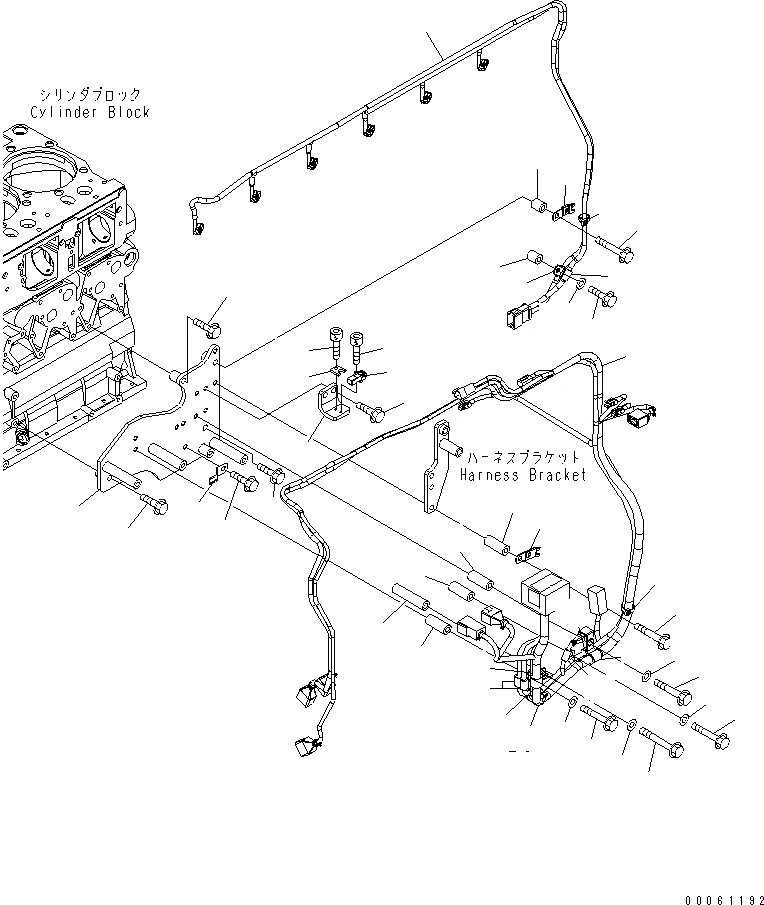 シリンダブロック
Cylinder Block

ハーネスブラケット
Harness Bracket

00061192