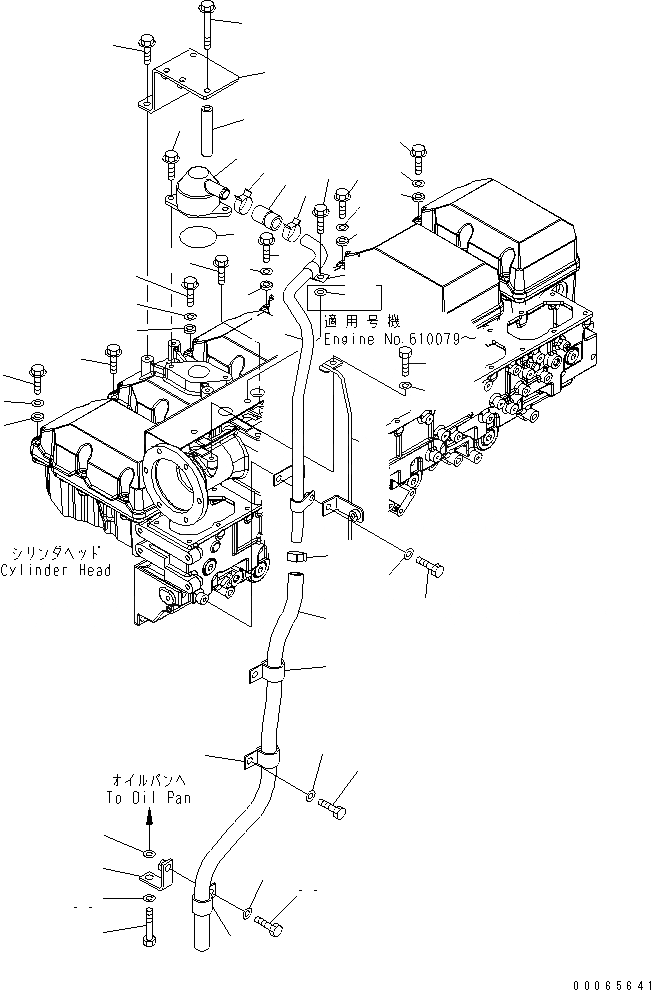 適用号機
Engine No.610079~

シリンダヘッド
Cylinder Head

オイルパンへ
To Oil Pan

00065641