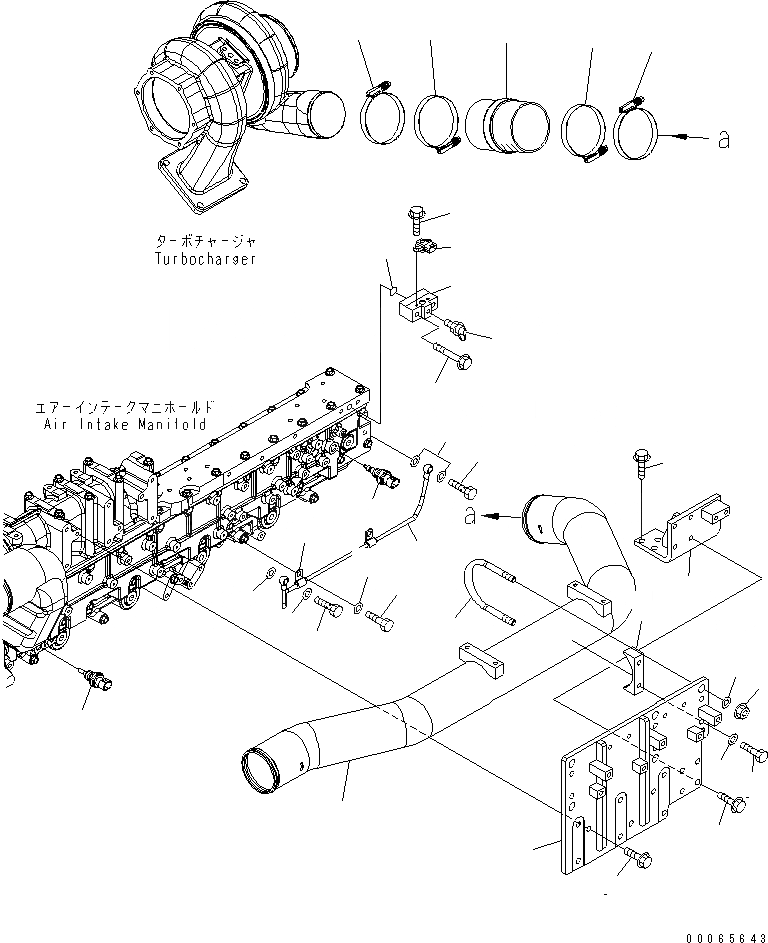 a

ターボチャージャ
Turbocharger

エアーインテークマニホールド
Air Intake Manifold

a

00065643