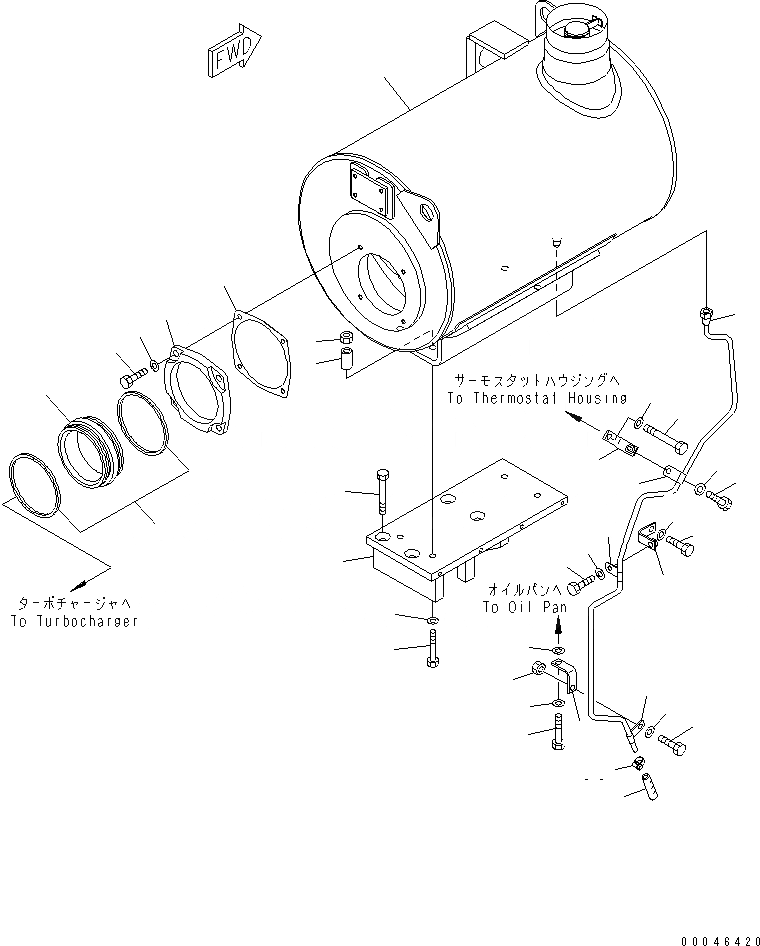 FWD

サーモスタットハウジングへ
To Thermostat Housing

ターボチャージャへ
To Turbocharger

オイルパンへ
To Oil Pan

00046420