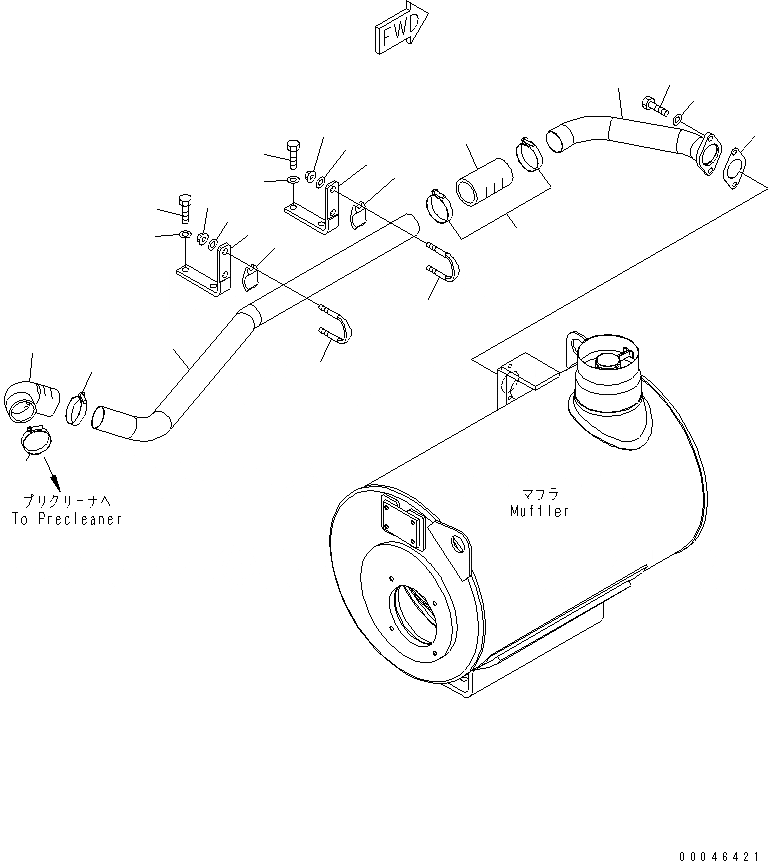 FWD

プリクリーナへ
To Precleaner

マフラ
Muffler

00046421