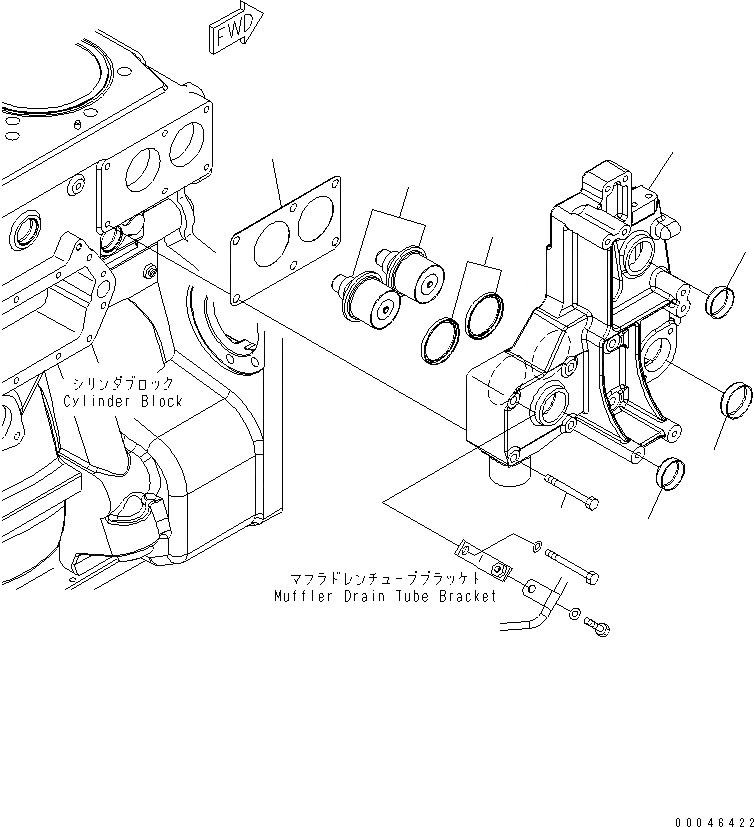 FWD

シリンダブロック
Cylinder Block

マフラドレンチューブブラケット
Muffler Drain Tube Bracket

00046422