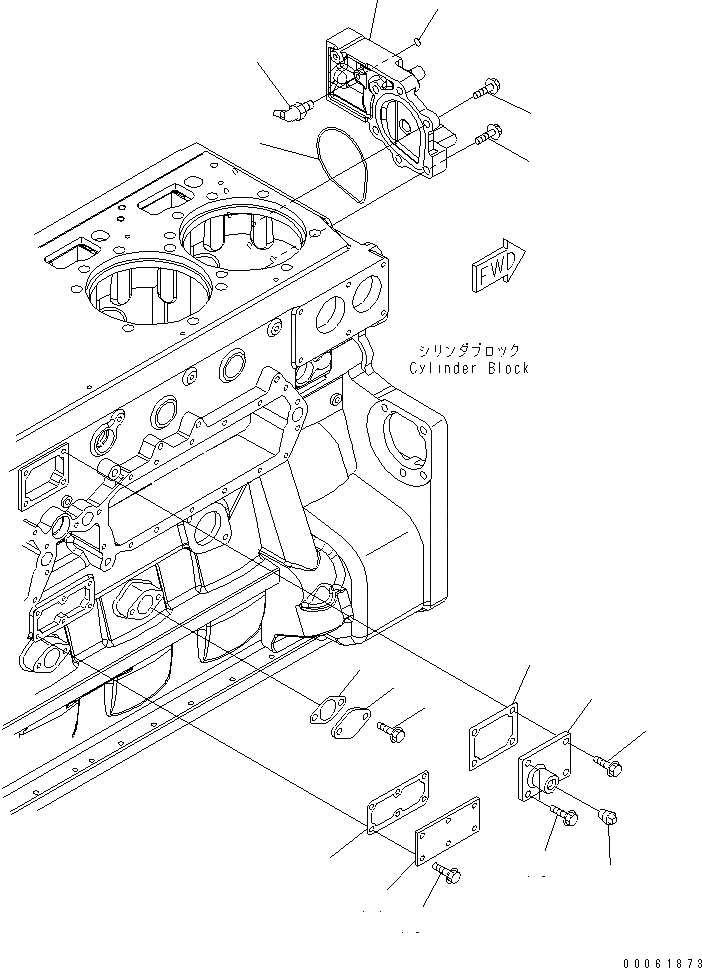 FWD

シリンダブロック
Cylinder Block

00061873