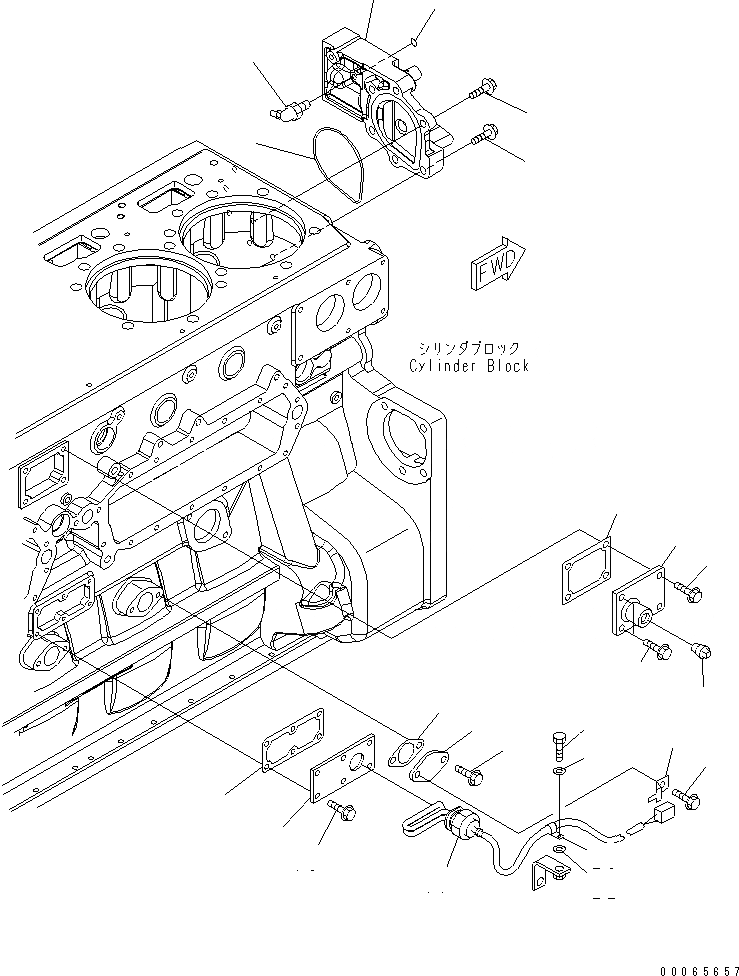 FWD

シリンダブロック
Cylinder Block

00065657