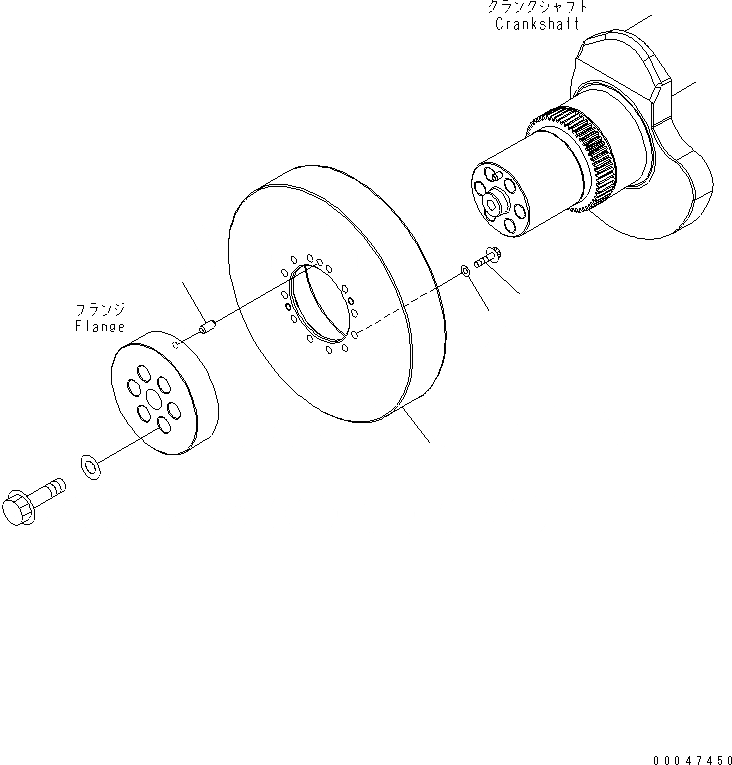 クランクシャフト
Crankshaft

フランジ
Flange

00047450