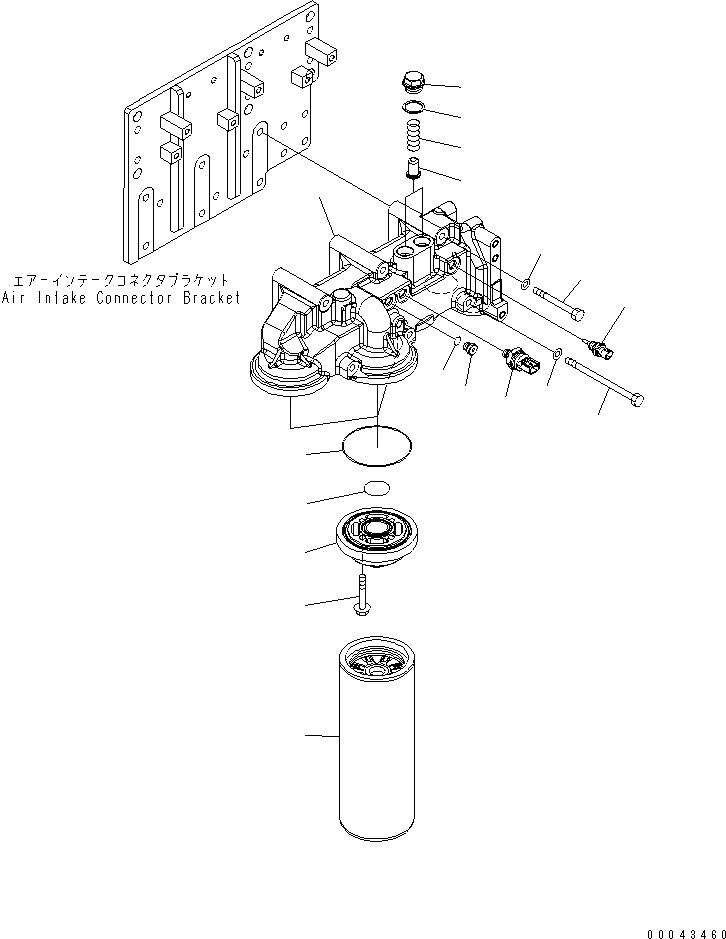 エアーインテークコネクタブラケット
Air Intake Connector Bracket

00043460