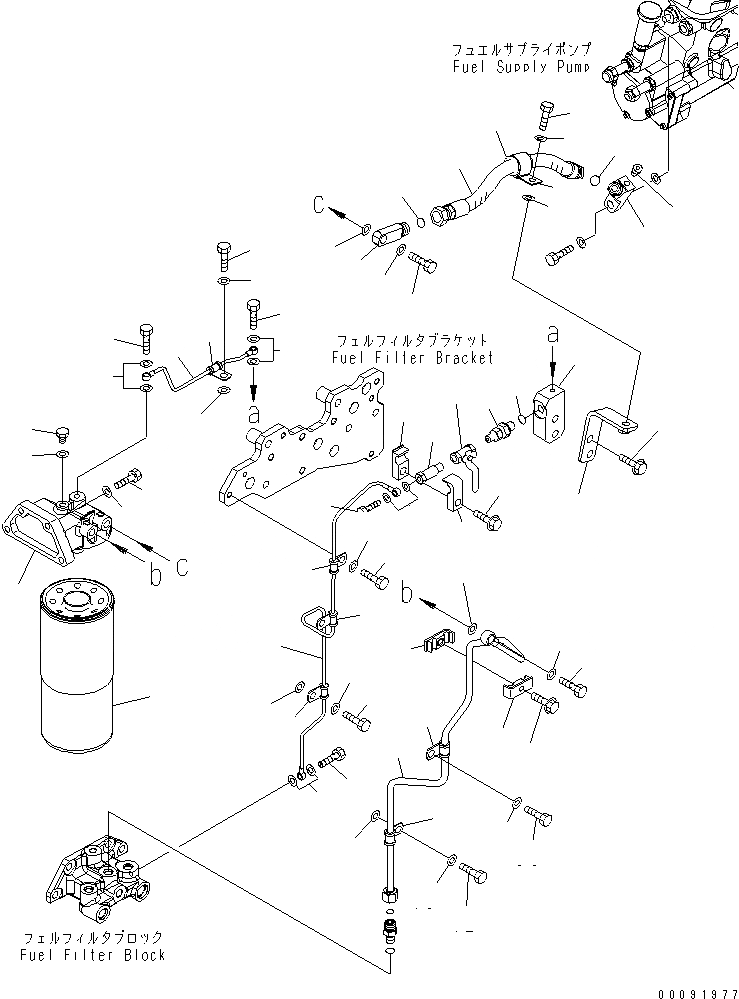 フュエルサプライポンプ
Fuel Supply Pump

C

フェルフィルタブラケット
Fuel Filter Bracket

a

a

b

C

b

フェルフィルタブロック
Fuel Filter Block

00091977