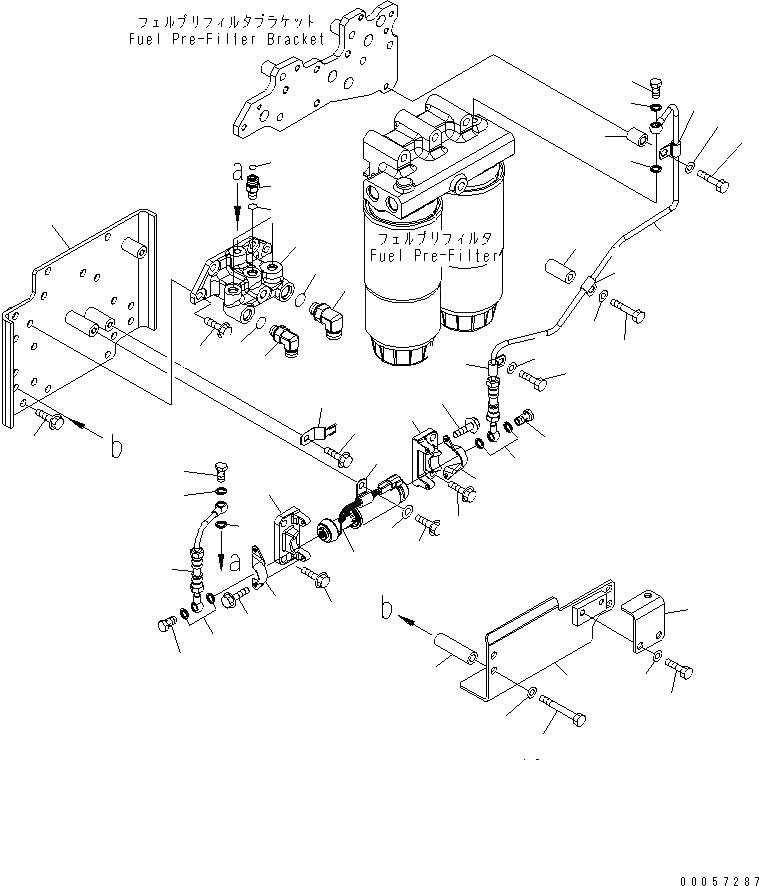 フェルプリフィルタブラケット
Fuel Pre-Filter Bracket

a

フェルプリフィルタ
Fuel Pre-Filter

b

a

b

00057287