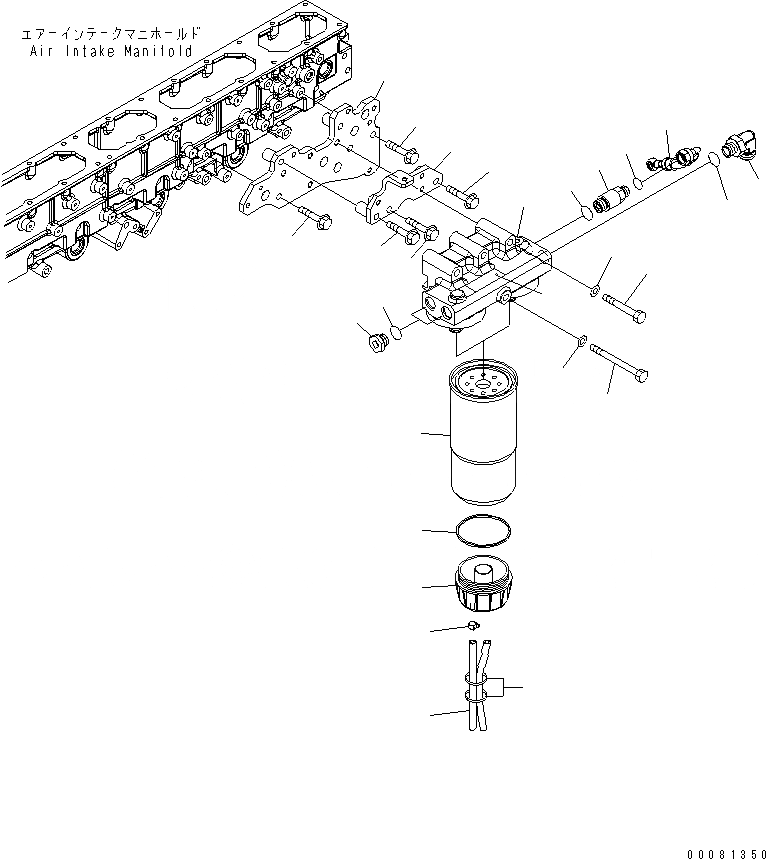 エアーインテークマニホールド
Air Intake Manifold

00081350