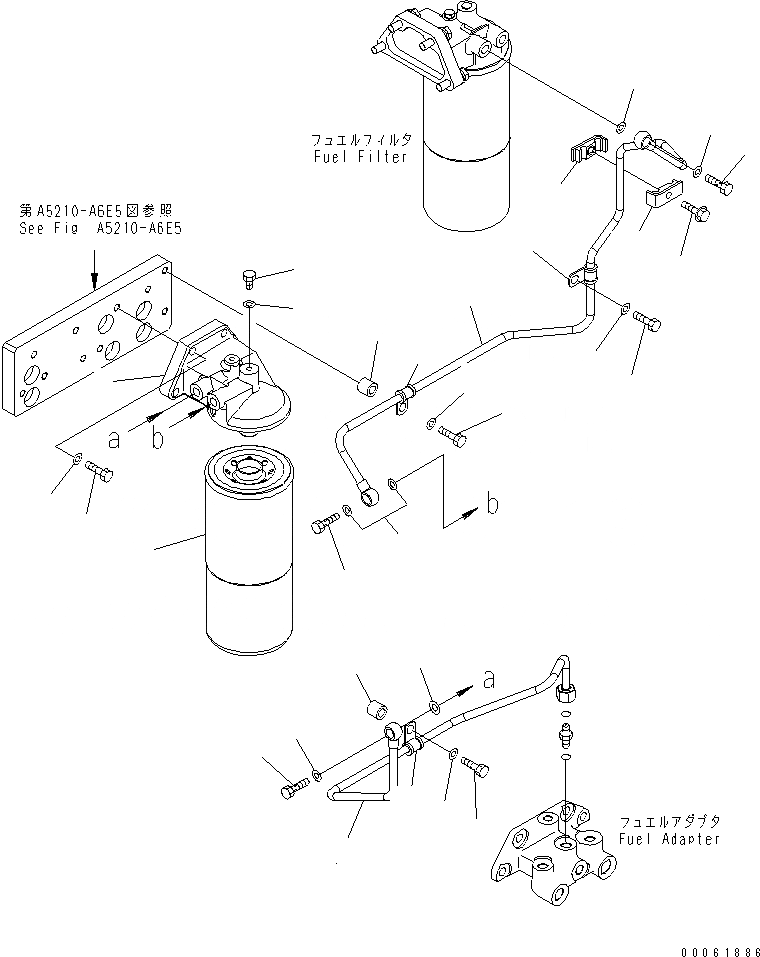 フュエルフィルタ
Fuel Filter

第A5210-A6E5図参照
See Fig A5210-A6E5

a
b

b

a

フュエルアダプタ
Fuel Adapter

00061886