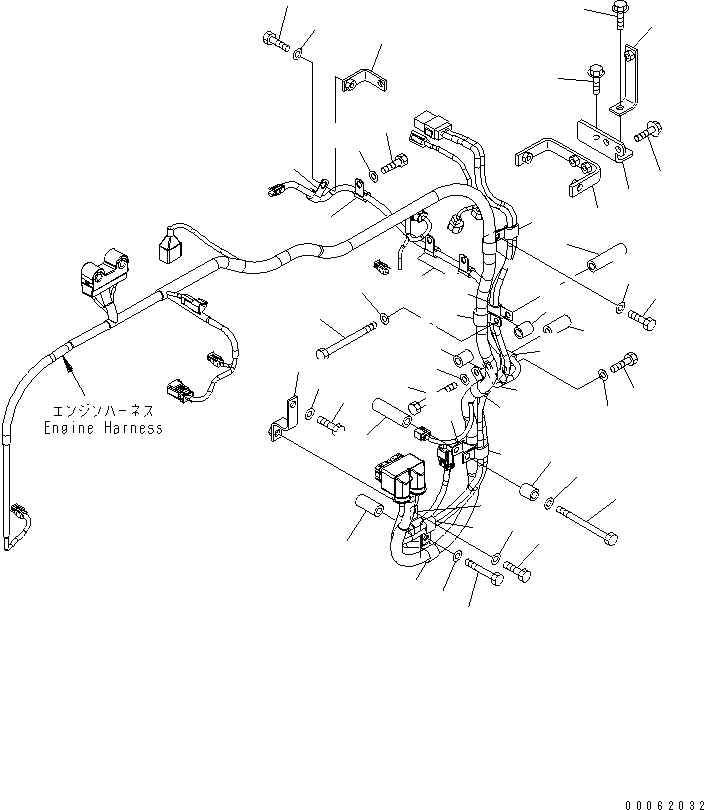 エンジンハーネス
Engine Harness

00062032