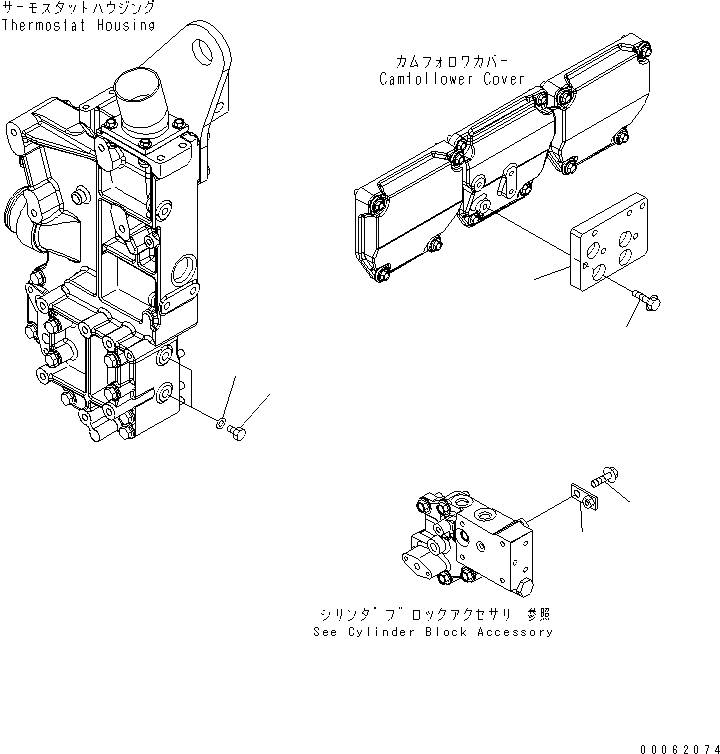 サーモスタットハウジング
Thermostat Housing

カムフォロワカバー
Camfollower Cover

シリンダブロックアクセサリ 参照
See Cylinder Block Accessory

00062074