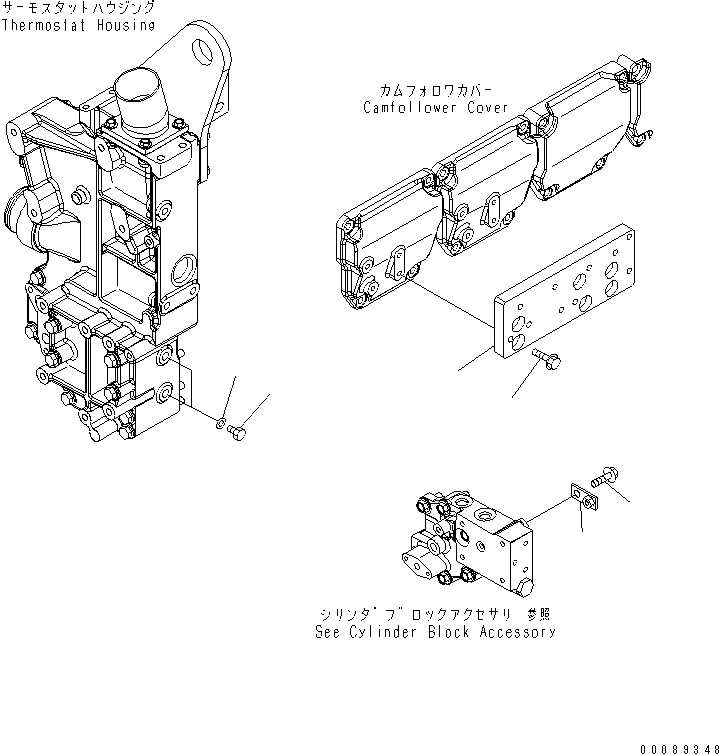 サーモスタットハウジング
Thermostat Housing

カムフォロワカバー
Camfollower Cover

シリンダブロックアクセサリ 参照
See Cylinder Block Accessory

00089348