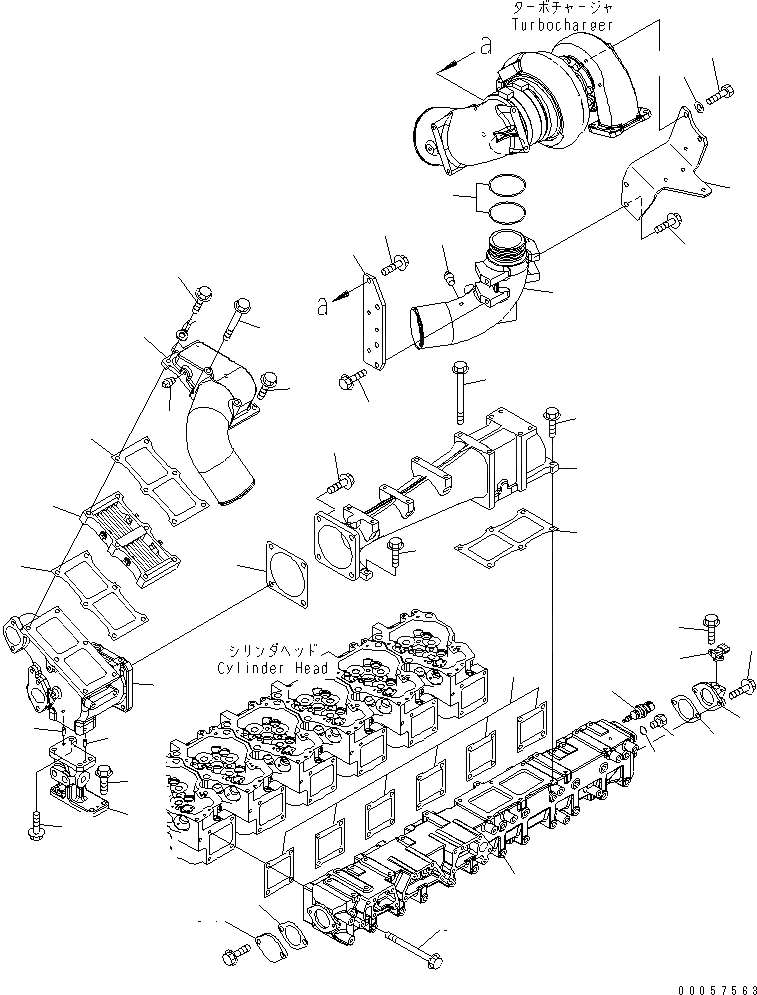 ターボチャージャ
Turbocharger

a

a

シリンダヘッド
Cylinder Head

00057563