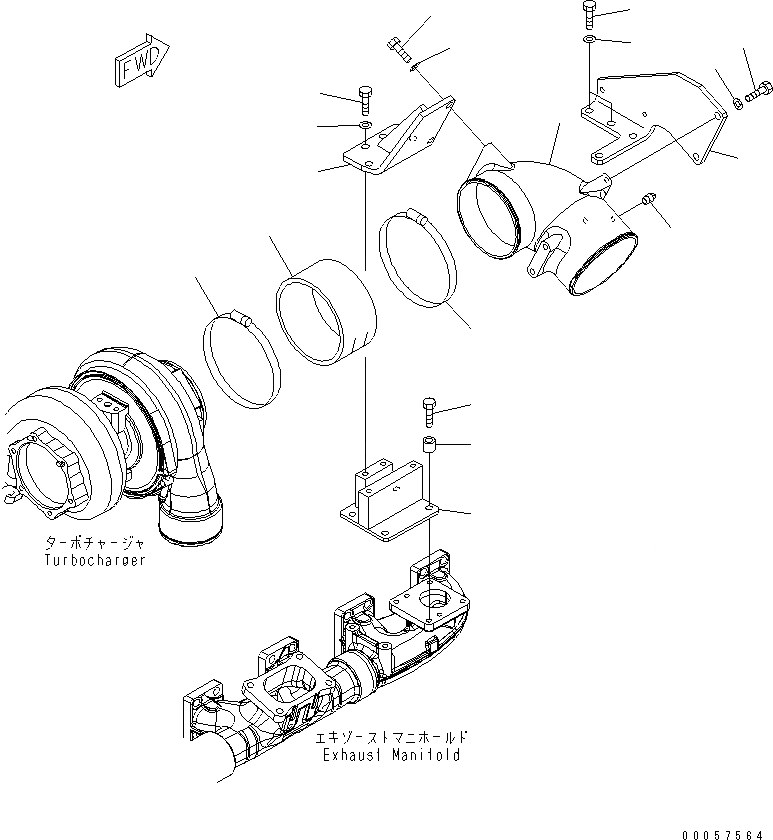 FWD

ターボチャージャ
Turbocharger

エキゾーストマニホールド
Exhaust Manifold

00057564