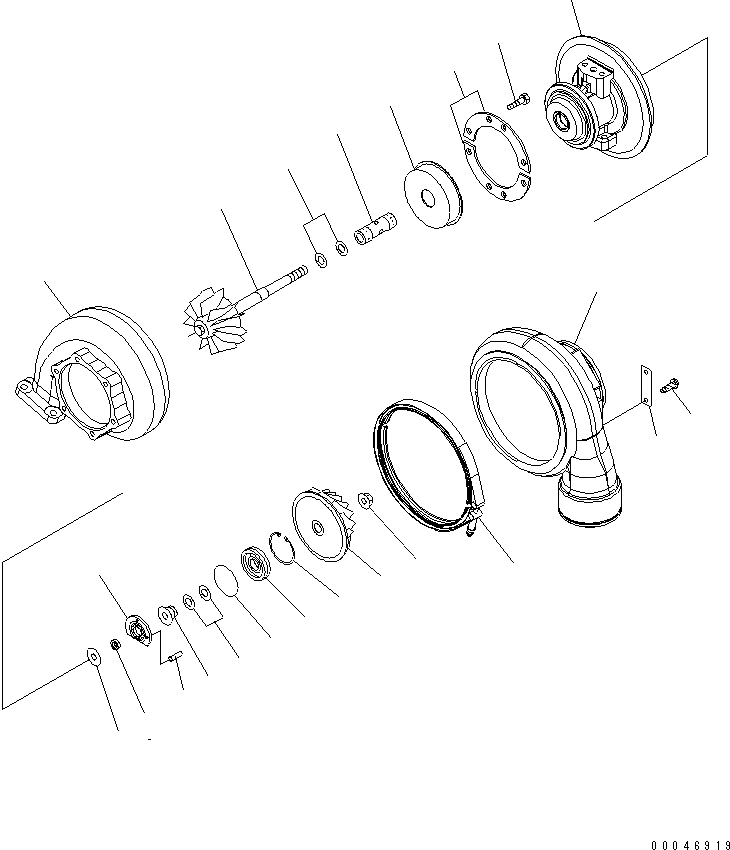 00046919