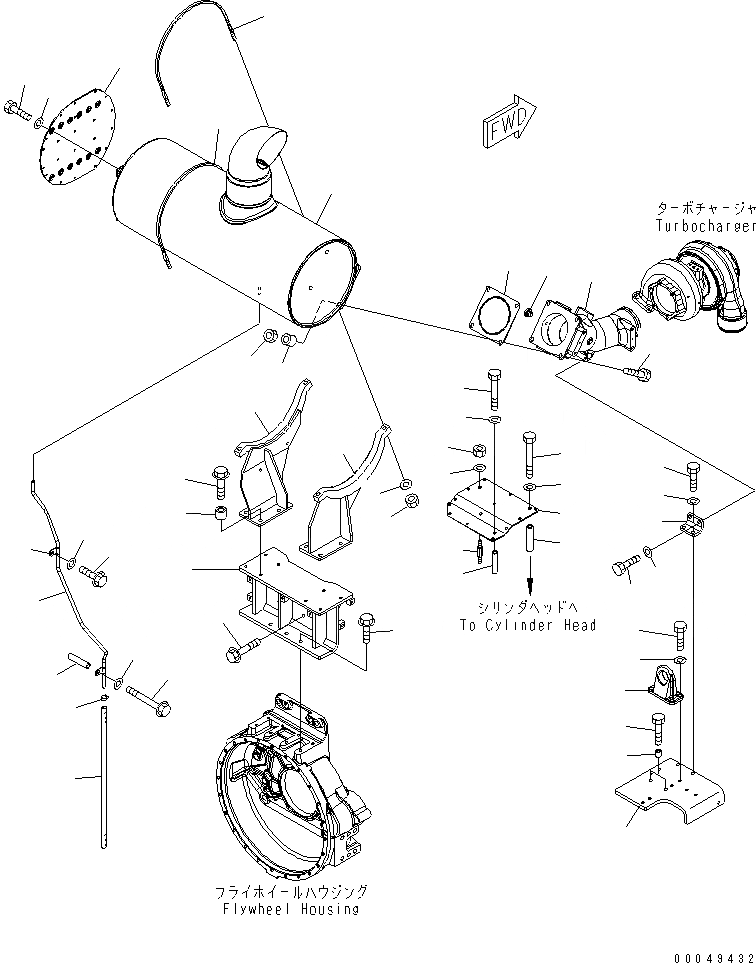 FWD

ターボチャージャ
Turbocharger

シリンダヘッドへ
To Cylinder Head

フライホイールハウジング
Flywheel Housing

00049432