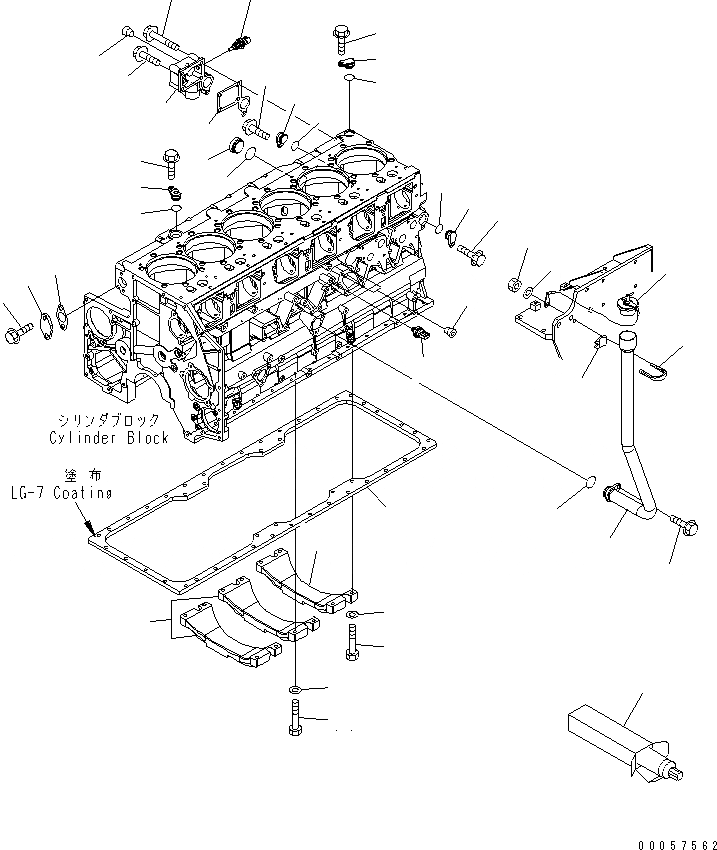 シリンダブロック
Cylinder Block

塗布
LG-7 Coating

00057562