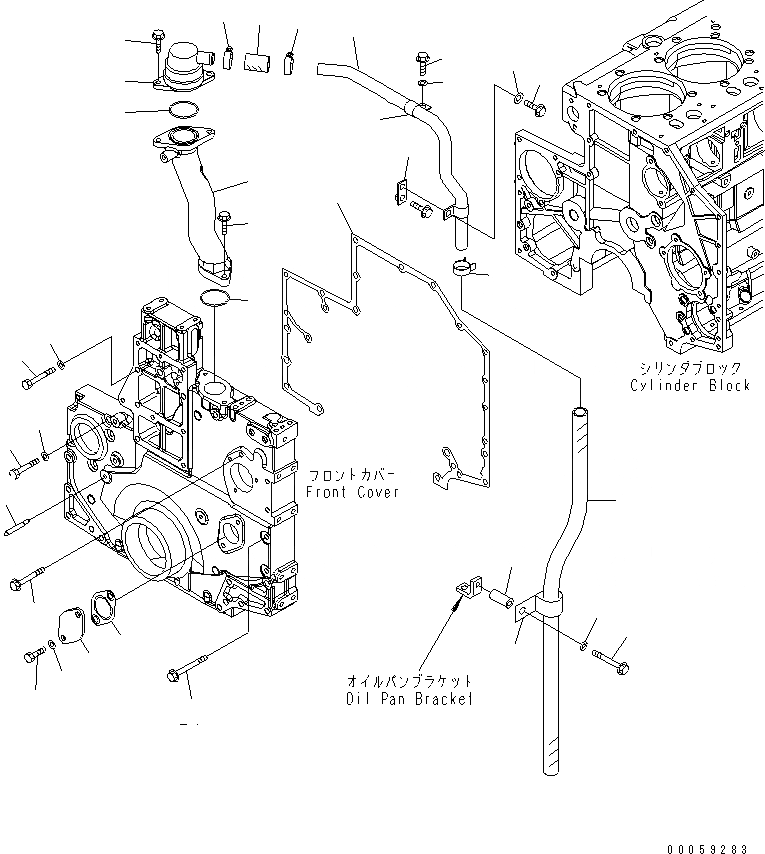 シリンダブロック
Cylinder Block

フロントカバー
Front Cover

オイルパンブラケット
Oil Pan Bracket

00059283