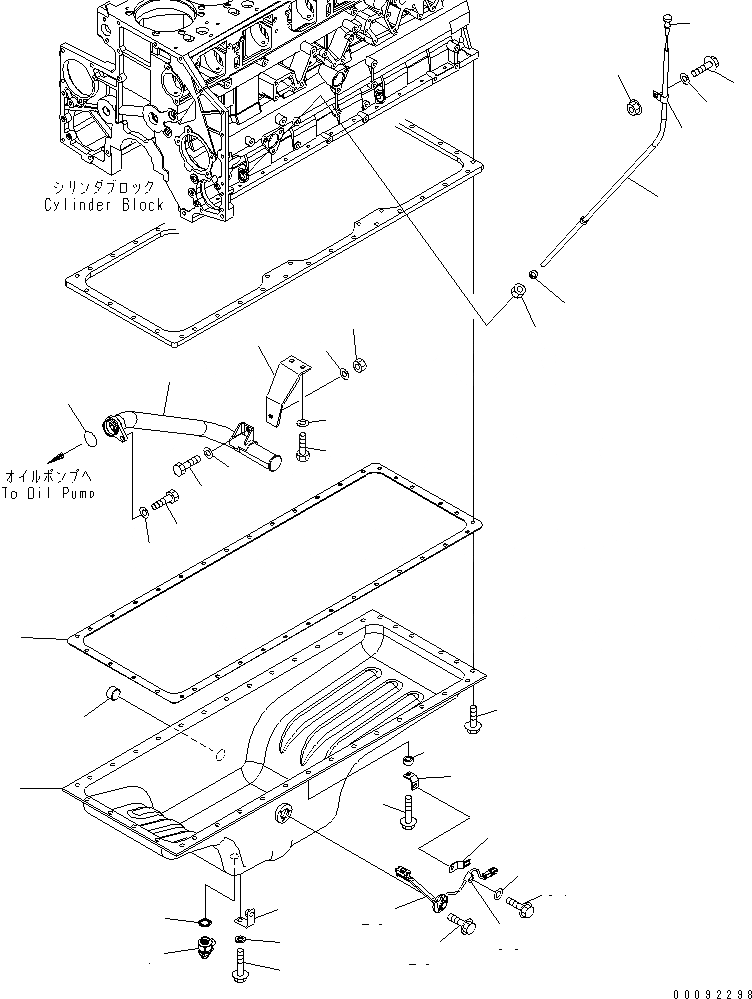 シリンダブロック
Cylinder Block

オイルポンプへ
To Oil Pump

00092298