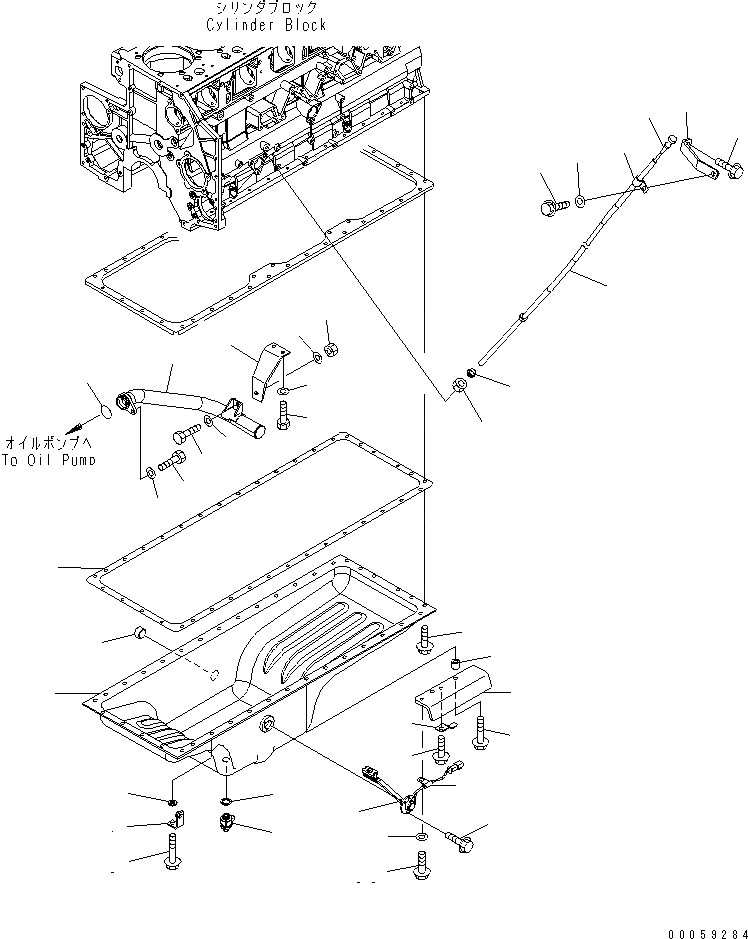 シリンダブロック
Cylinder Block

オイルポンプへ
To Oil Pump

00059284