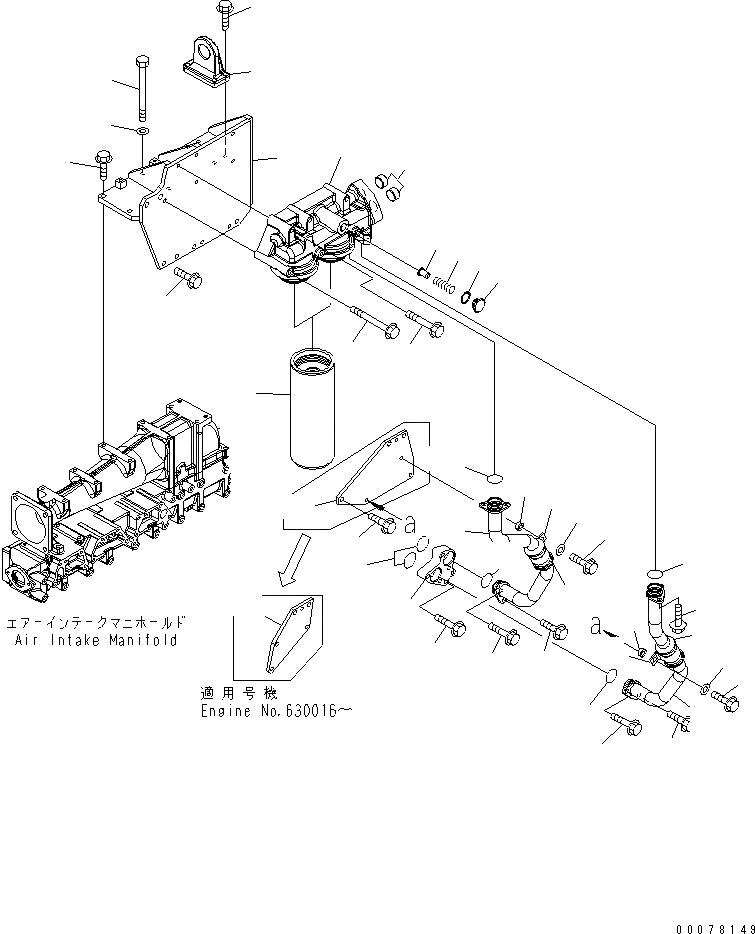 a

a

エアーインテークマニホールド
Air Intake Manifold

適用号機
Engine No.630016~

00078149