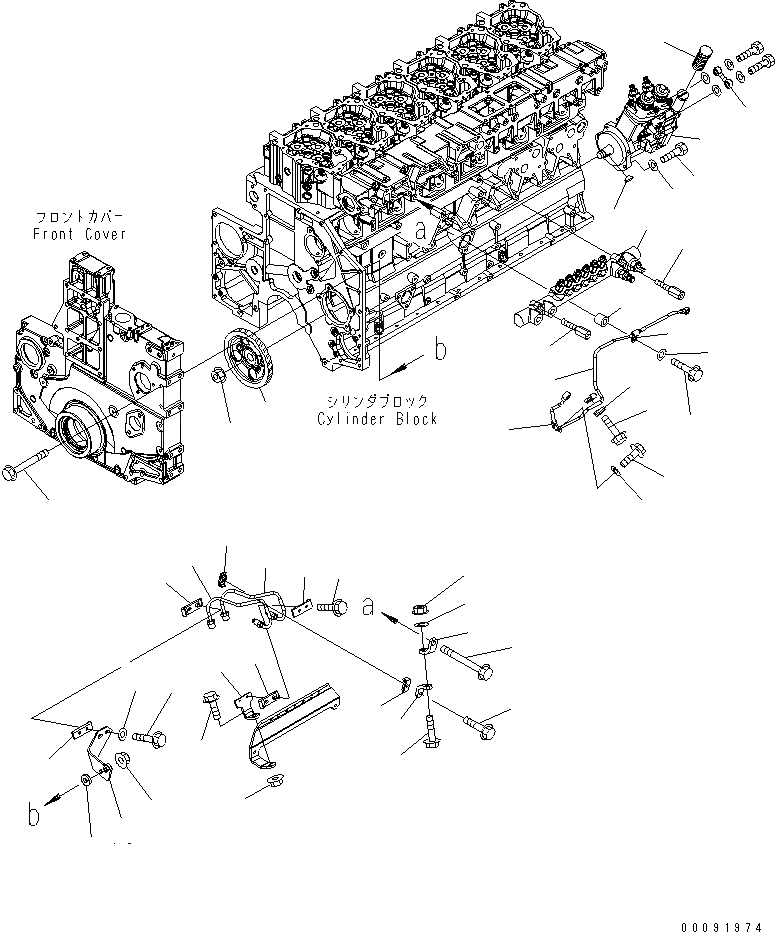 フロントカバー
Front Cover

a

b

シリンダブロック
Cylinder Block

a

b

00091974