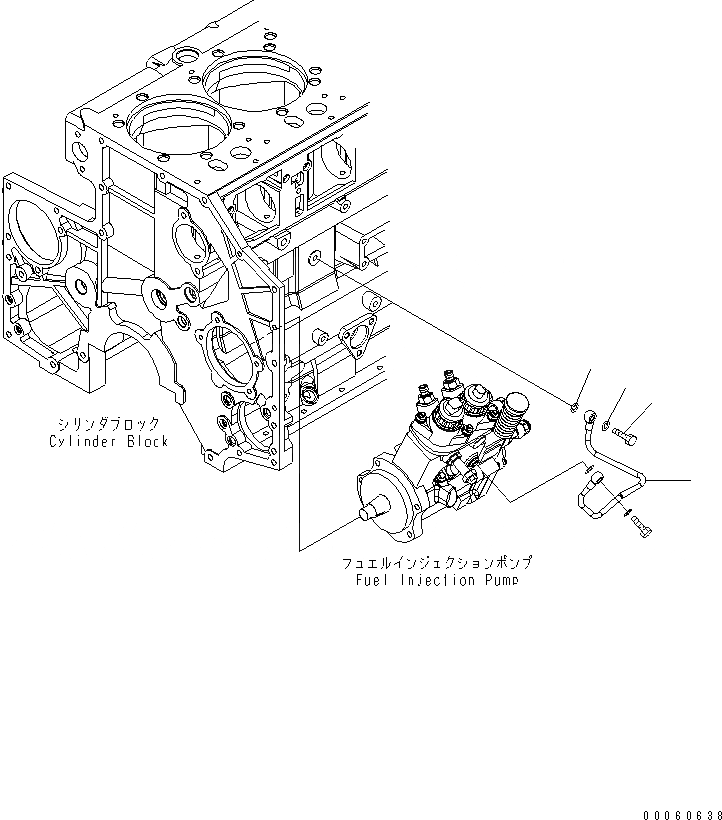 シリンダブロック
Cylinder Block

フュエルインジェクションポンプ
Fuel Injection Pump

00060638