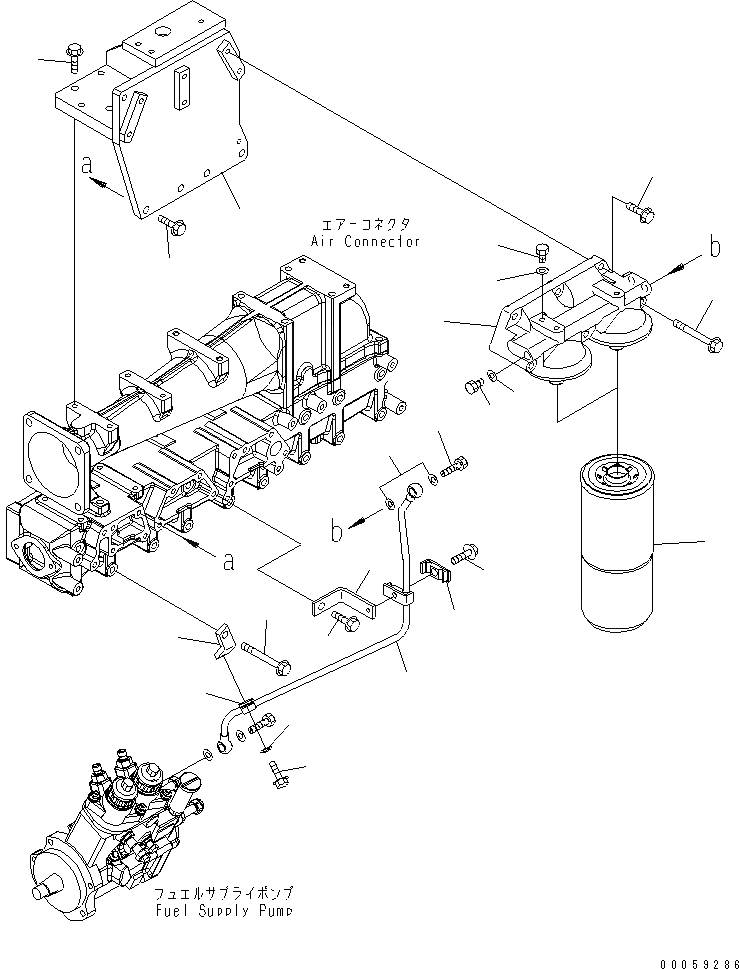 a

エアーコネクタ
Air Connector

b

b

a

フュエルサプライポンプ
Fuel Supply Pump

00059286