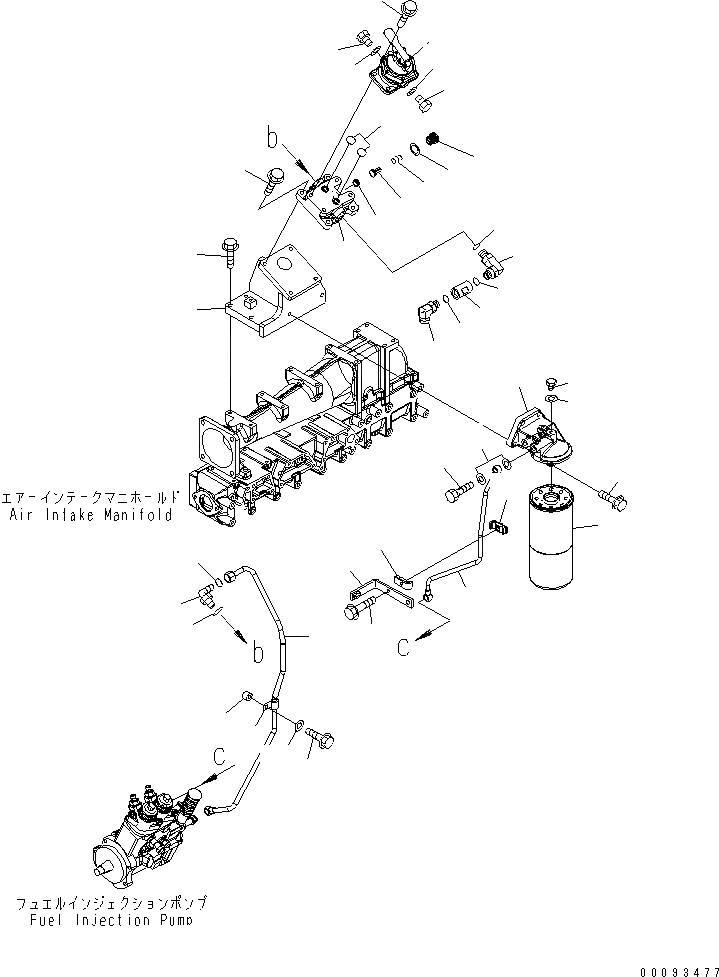 b

エアーインテークマニホールド
Air Intake Manifold

b

C

C

フュエルインジェクションポンプ
Fuel Injection Pump

00093477