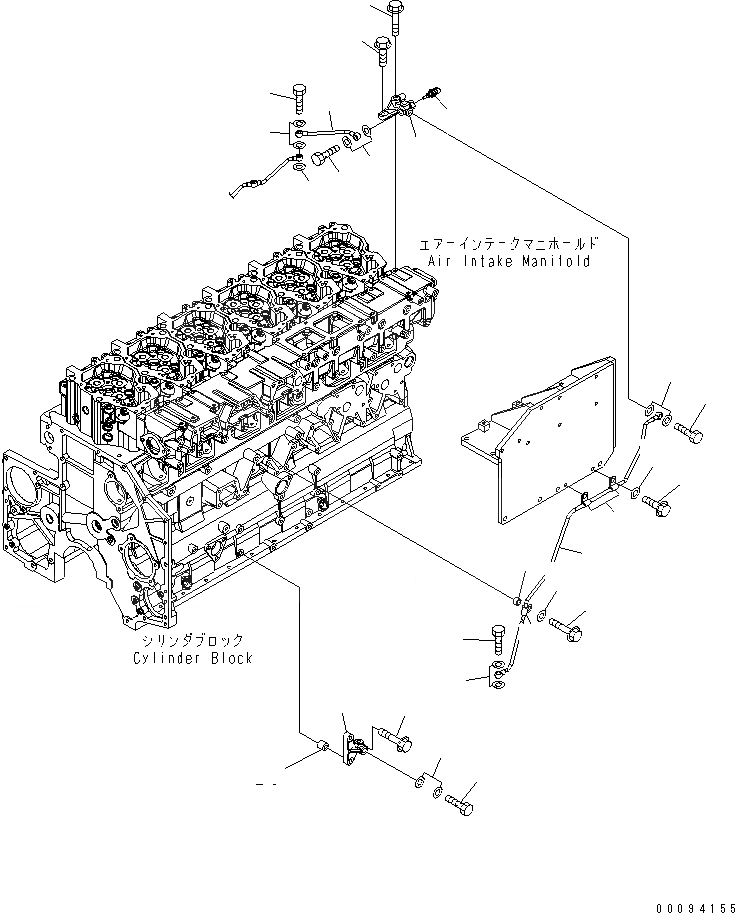 エアーインテークマニホールド
Air Intake Manifold

シリンダブロック
Cylinder Block

00094155