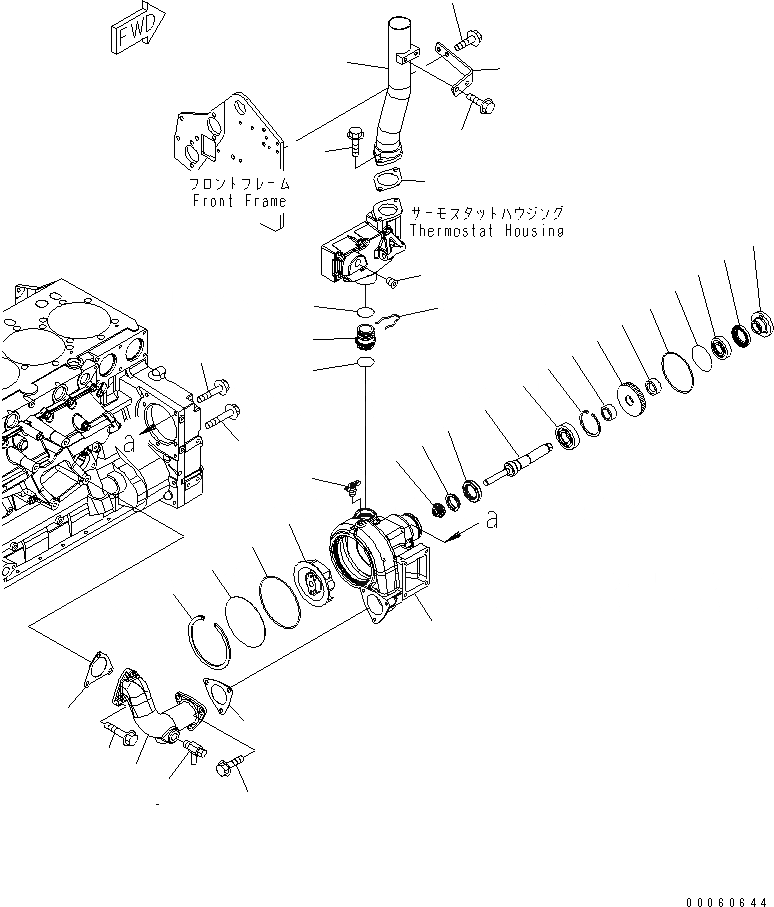 FWD

フロントフレーム
Front Frame

サーモスタットハウジング
Thermostat Housing

a

a

00060644