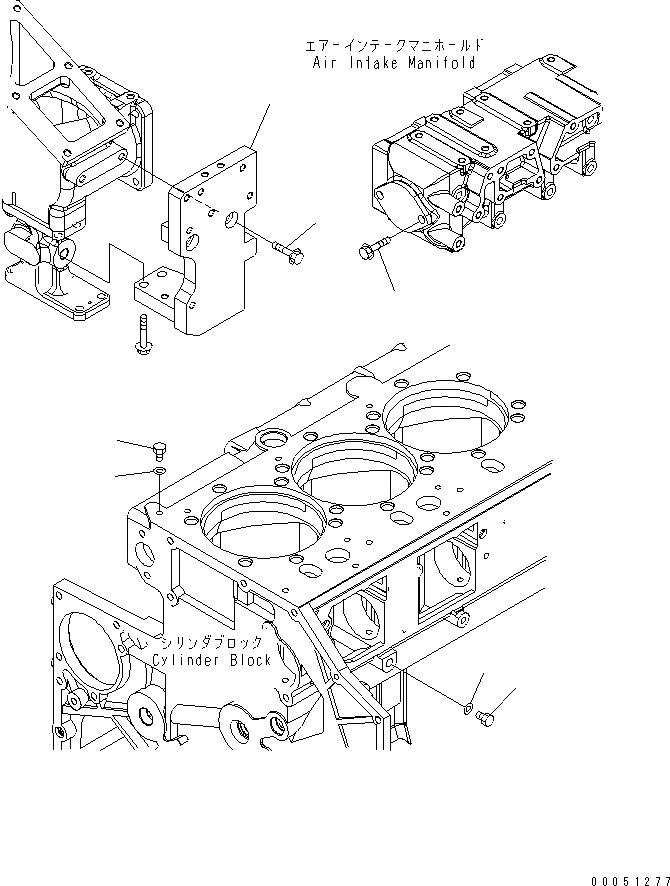 エアーインテークマニホールド
Air Intake Manifold

シリンダブロック
Cylinder Block

00051277