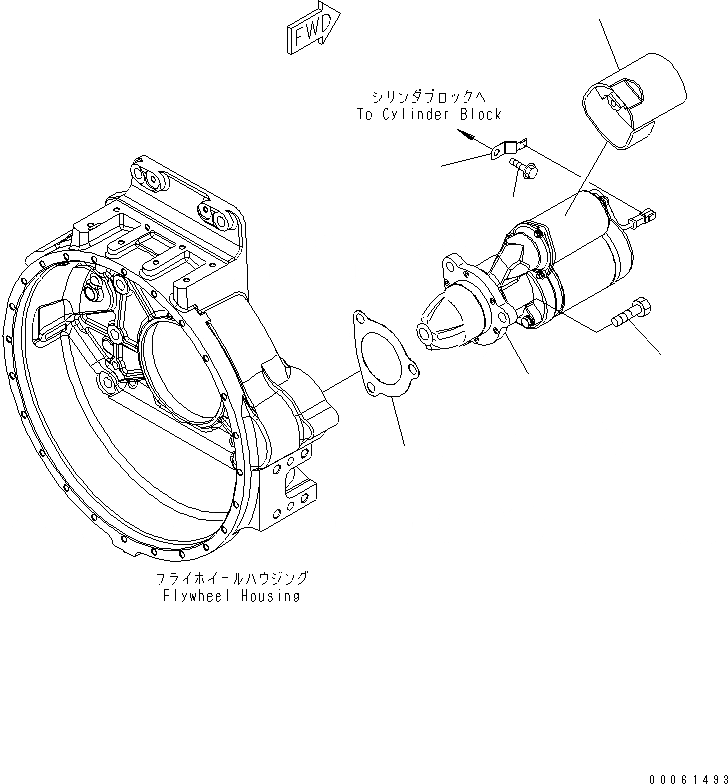 FWD

シリンダブロックへ
To Cylinder Block

フライホイールハウジング
Flywheel Housing

00061493