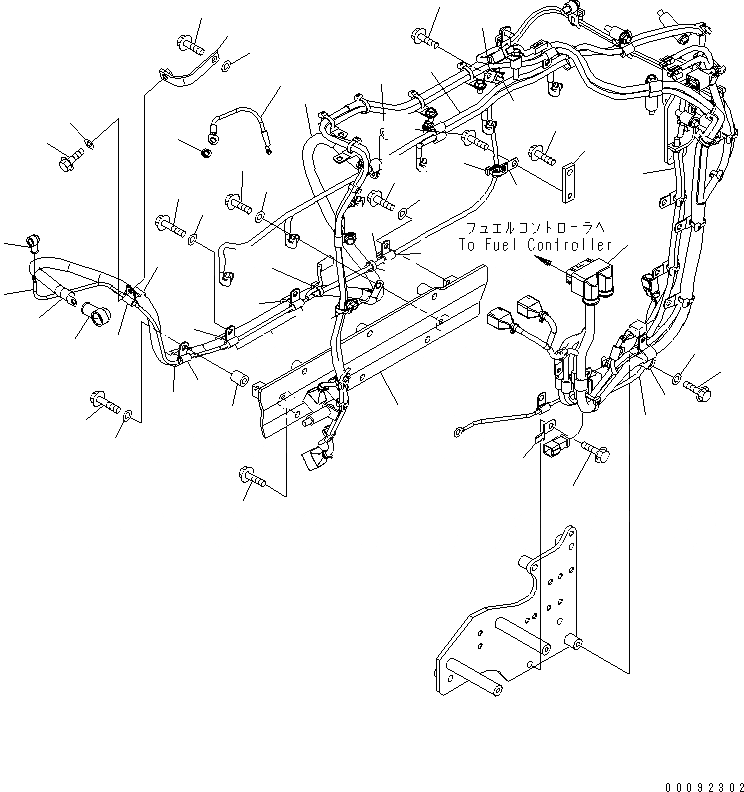 フュエルコントローラへ
To Fuel Controller

00092302