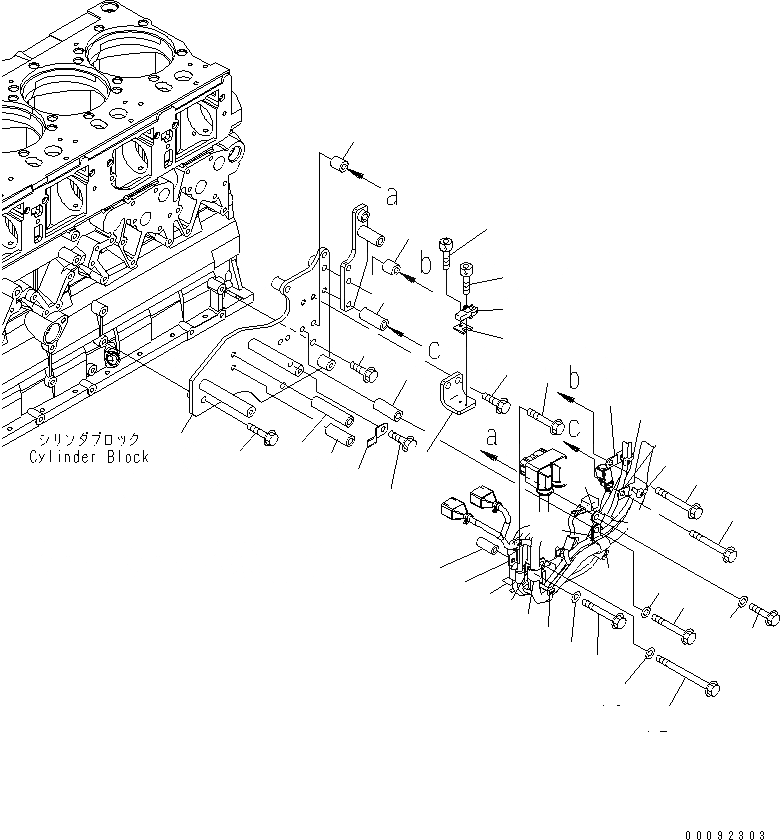 a
b
c
b
c
a
シリンダブロック
Cylinder Block
00092303