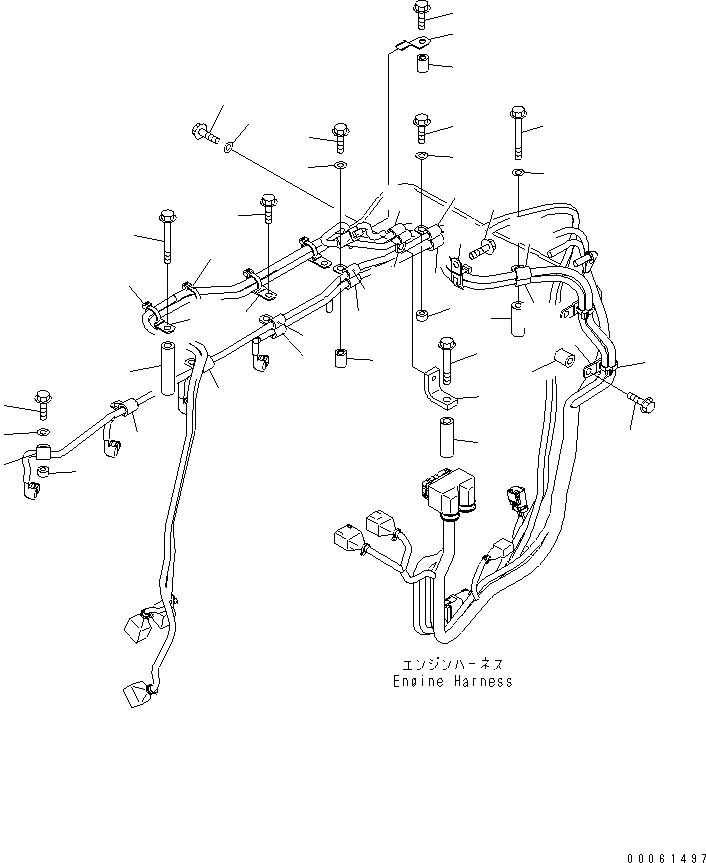 エンジンハーネス
Engine Harness

00061497