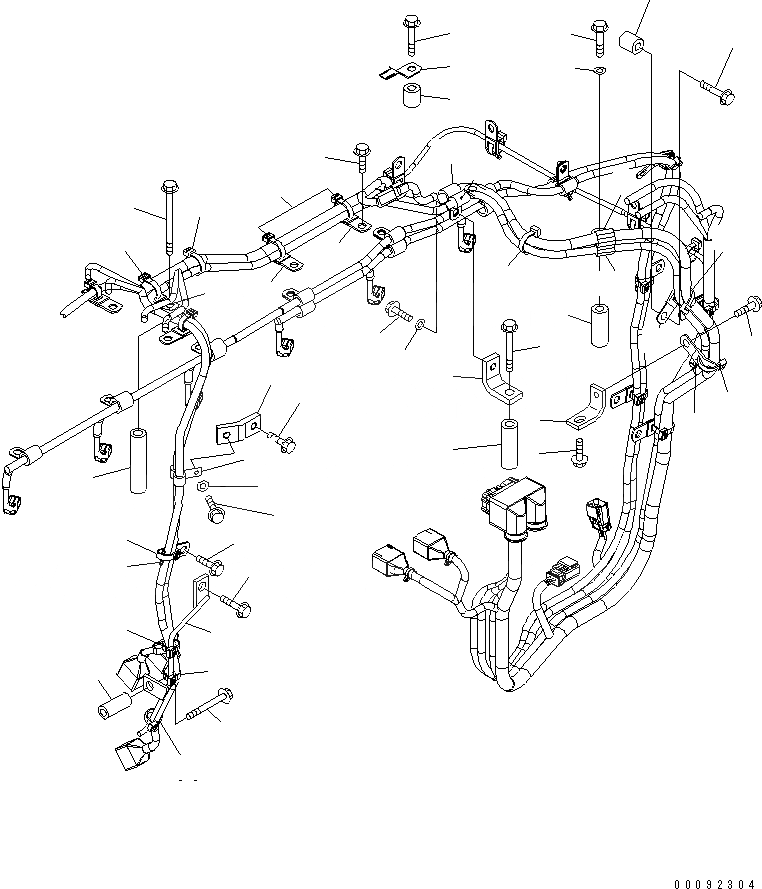 00092304