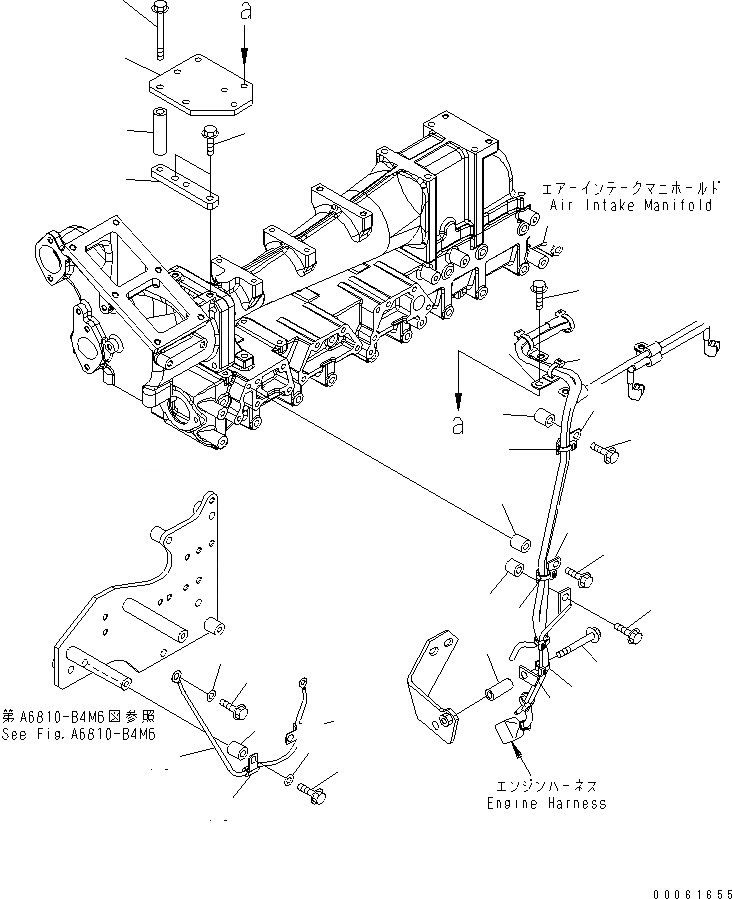 a

エアーインテークマニホールド
Air Intake Manifold

a

第A6810-B4M6図参照
See Fig.A6810-B4M6

エンジンハーネス
Engine Harness

00061655