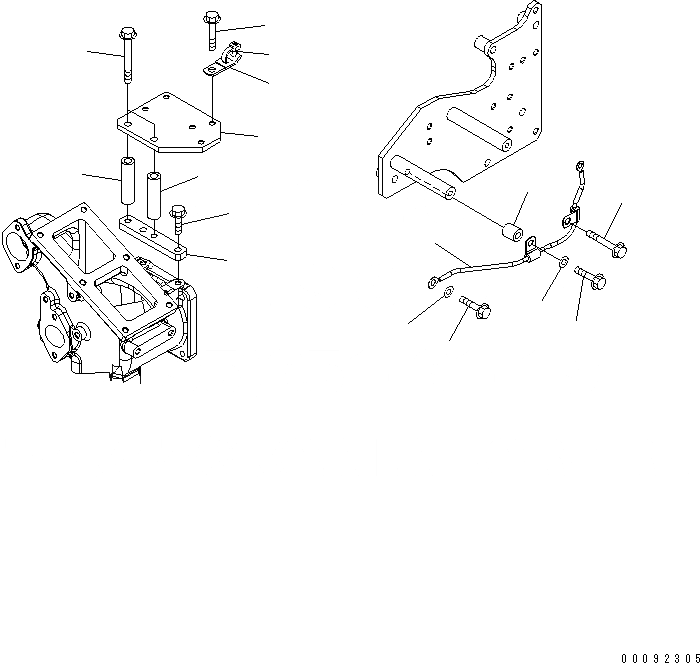 00092305