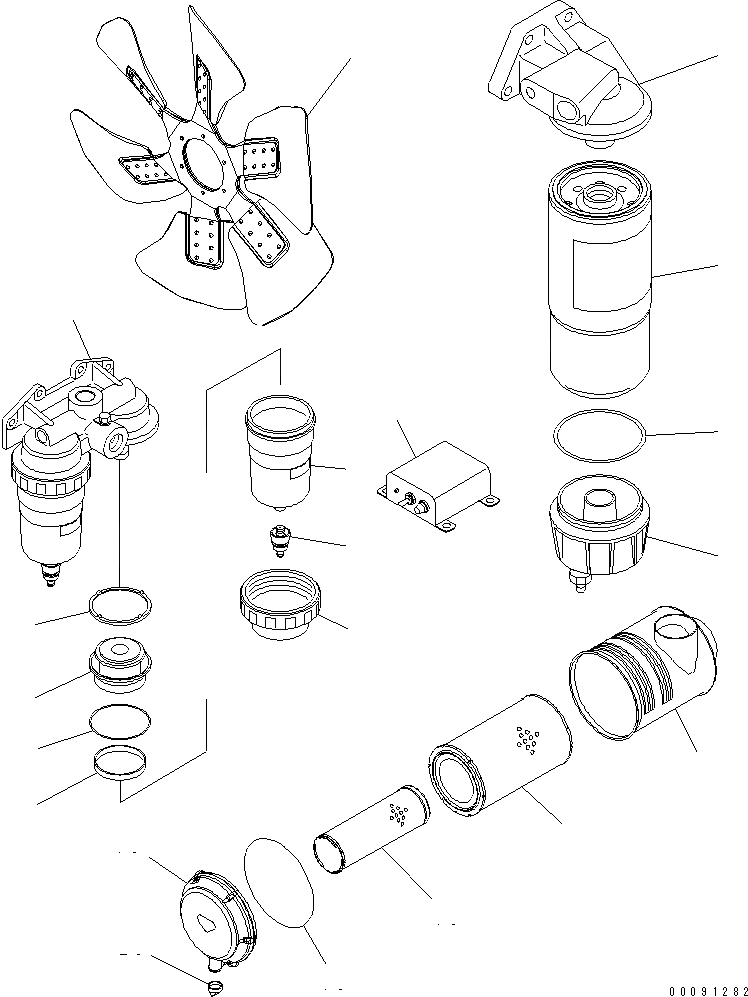 00091282