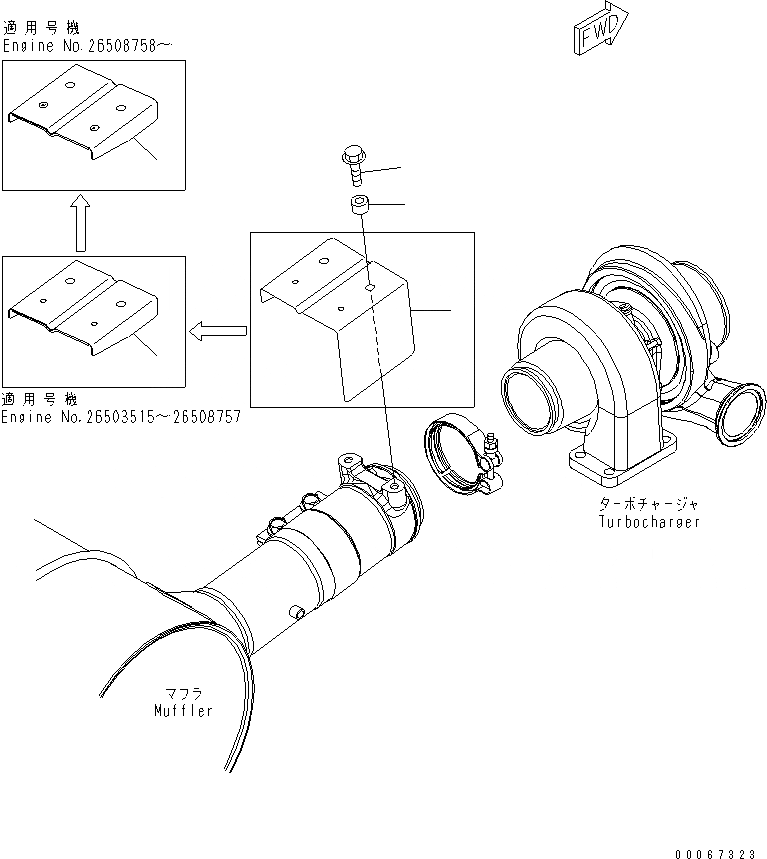 適用号機
Engine No.26508758～

FWD

適用号機
Engine No.26503515～26508757

ターボチャージャ
Turbocharger

マフラ
Muffler

00067323