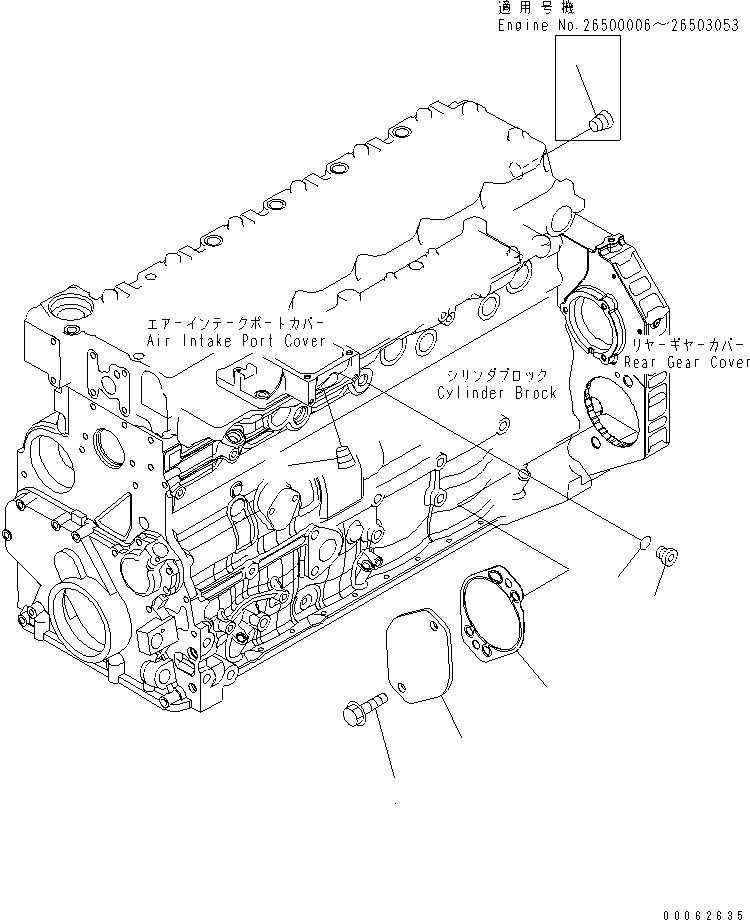 適用号機
Engine No.26500006～26503053

エアーインテークポートカバー
Air Intake Port Cover

リヤーギヤーカバー
Rear Gear Cover

シリンダブロック
Cylinder Brock

00062635