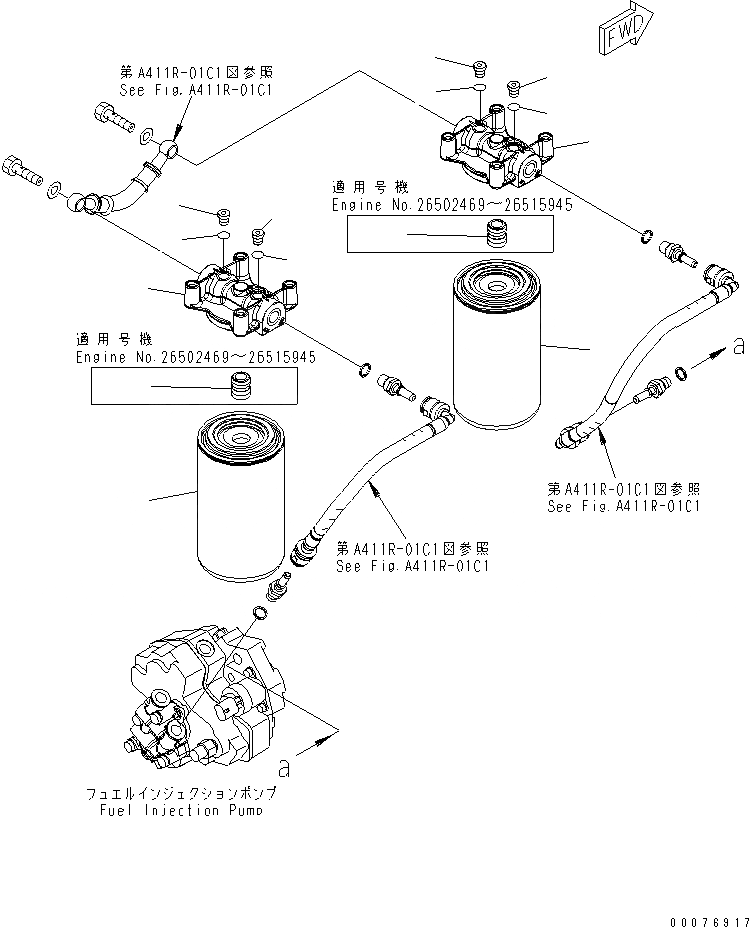 FWD

第A411R-01C1図参照
See Fig.A411R-01C1

適用号機
Engine No.26502469～26515945

適用号機
Engine No.26502469～26515945

a

第A411R-01C1図参照
See Fig.A411R-01C1

第A411R-01C1図参照
See Fig.A411R-01C1

a

フュエルインジェクションポンプ
Fuel Injection Pump

00076917