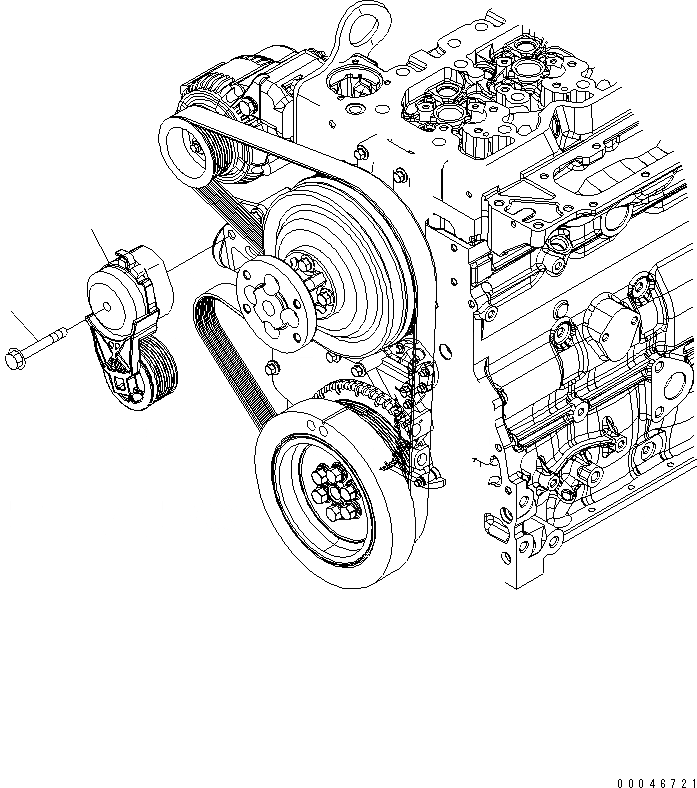 00046721