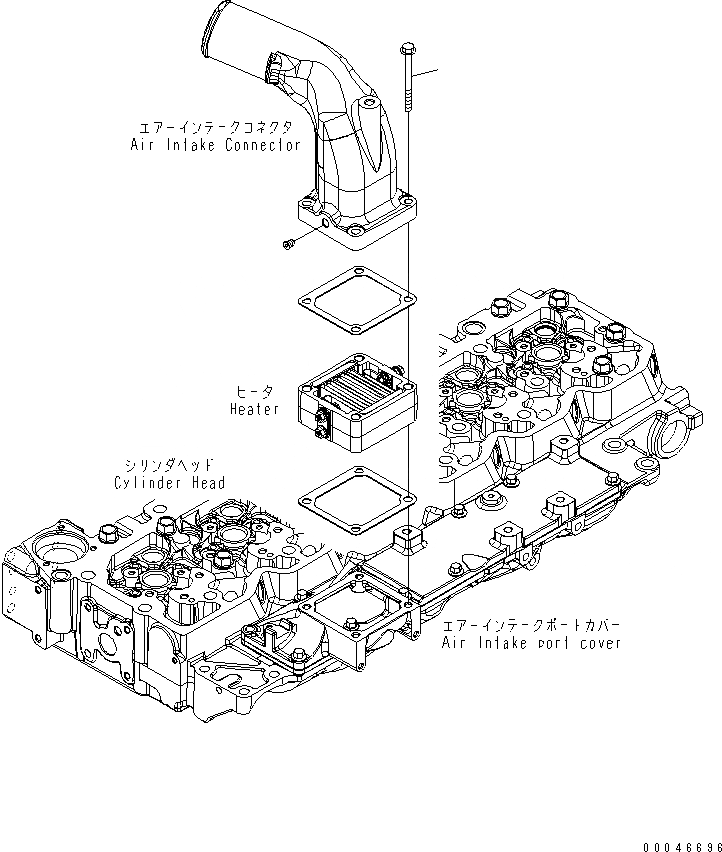 エアーインテークコネクタ
Air Intake Connector

ヒータ
Heater

シリンダヘッド
Cylinder Head

エアーインテークポートカバー
Air Intake port cover

00046696