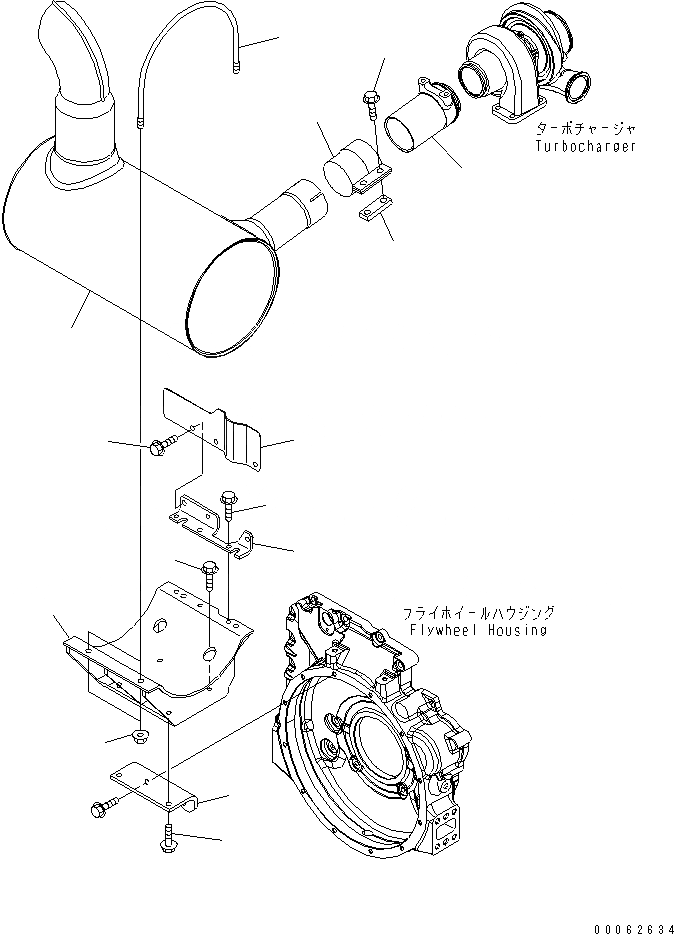 ターボチャージャ
Turbocharger

フライホイールハウジング
Flywheel Housing

00062634