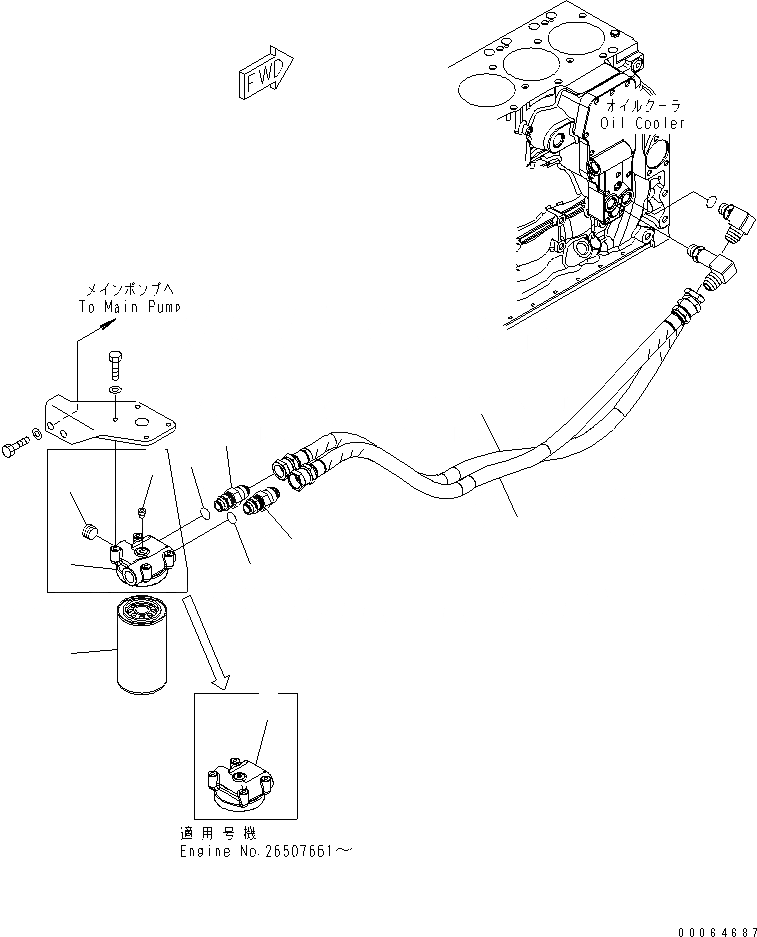 FWD

オイルクーラ
Oil Cooler

メインポンプへ
To Main Pump

適用号機
Engine No.26507661～

00064687