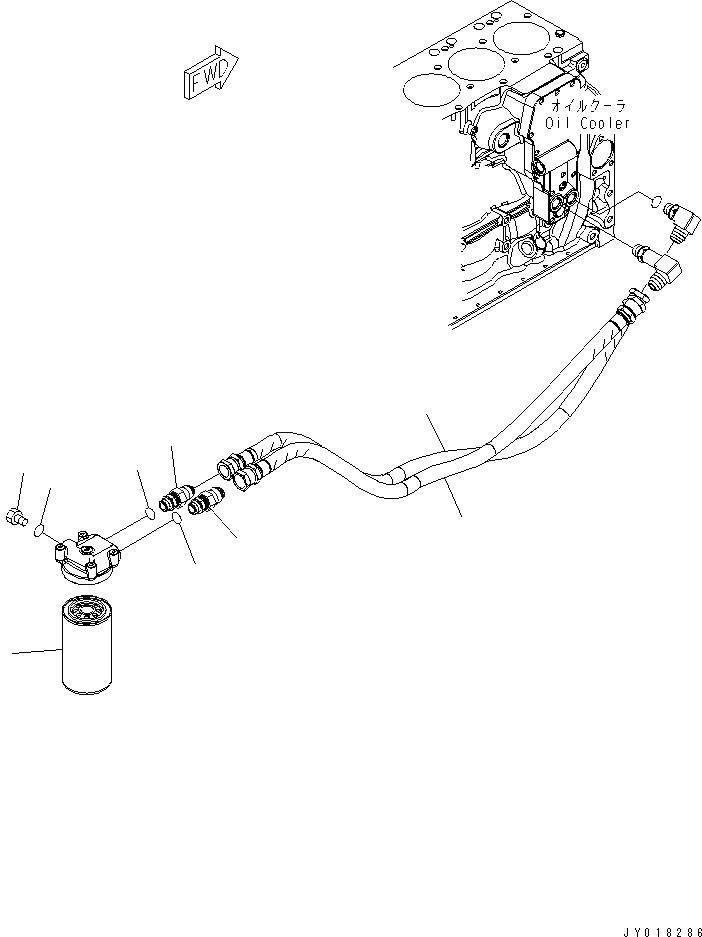 FWD

オイルクーラ
Oil Cooler

JY018286